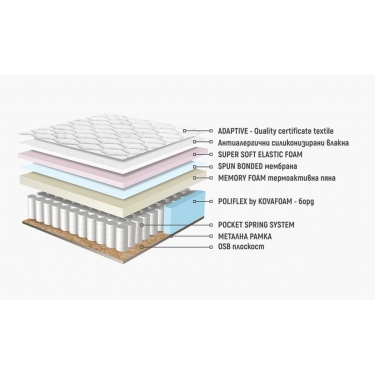 ADAPTIVE - Quality certificate textile
Антиалергични силиконизирани влакна
SUPER SOFT ELASTIC FOAM
SPUN BONDED мембрана
MEMORY FOAM термоактивна пяна
POLIFLEX by KOVAFOAM - борд
POCKET SPRING SYSTEM
МЕТАЛНА РАМКА
OSB плоскост